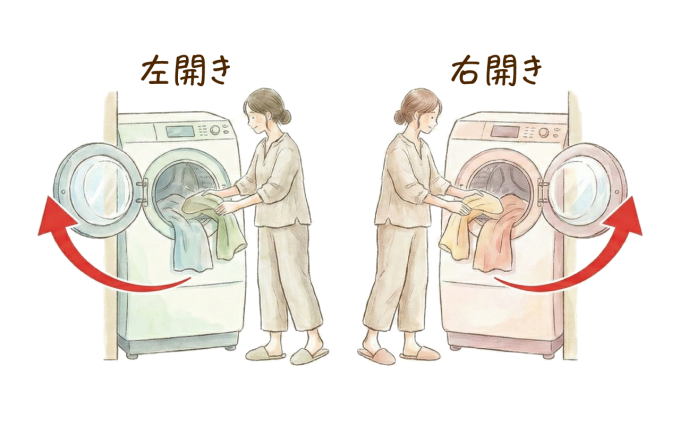 左開き

右開き